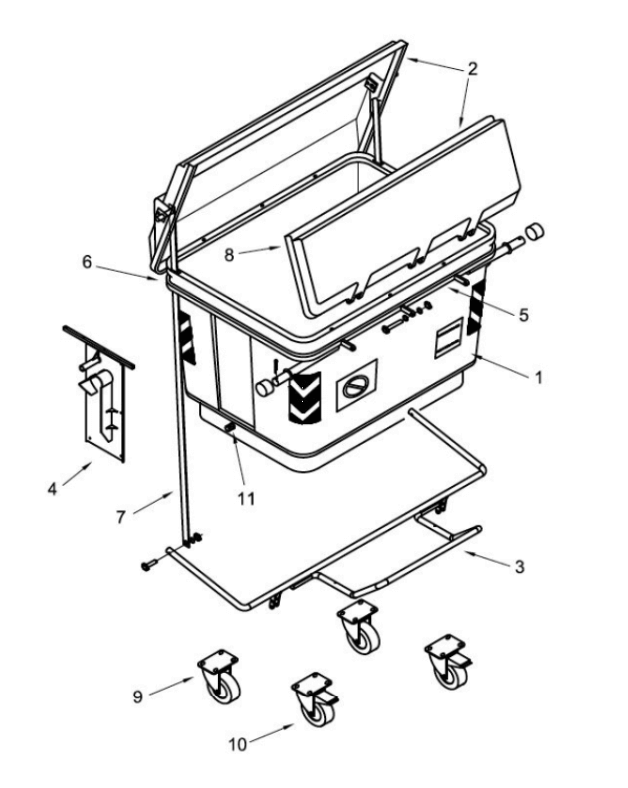 2
8
6
5
1
4
11
7
3
9
10